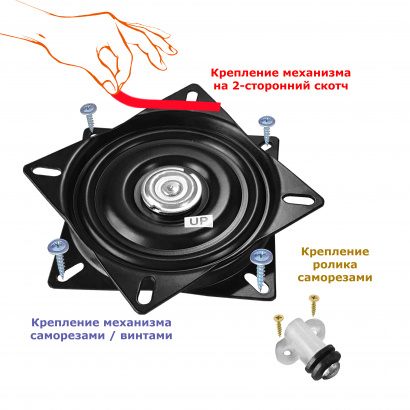 Крепление механизма на 2-сторонний скотч

UP

Крепление ролика саморезами

Крепление механизма саморезами / винтами