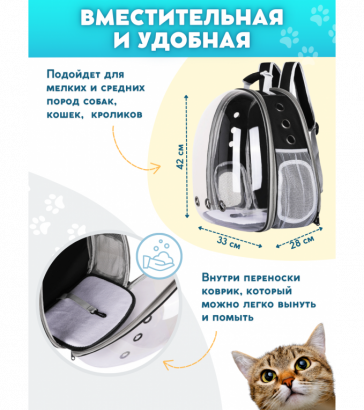 ВМЕСТИТЕЛЬНАЯ И УДОБНАЯ

Подойдет для мелких и средних пород собак, кошек, кроликов

42 см

33 см

28 см

Внутри переноски коврик, который можно легко вынуть и помыть