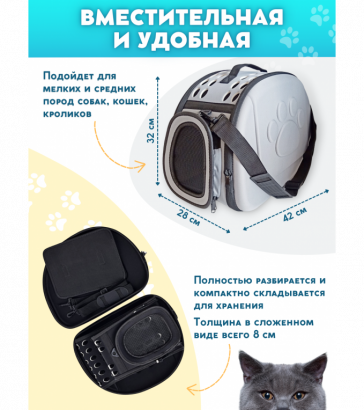 ВМЕСТИТЕЛЬНАЯ И УДОБНАЯ

Подойдет для мелких и средних пород собак, кошек, кроликов

32 см

28 см

42 см

Полностью разбирается и компактно складывается для хранения

Толщина в сложенном виде всего 8 см