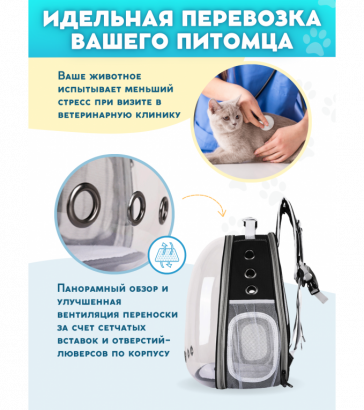 ИДЕЛЬНАЯ ПЕРЕВОЗКА ВАШЕГО ПИТОМЦА

Ваше животное испытывает меньший стресс при визите в ветеринарную клинику

Панорамный обзор и улучшенная вентиляция переноски за счет сетчатых вставок и отверстий-люверсов по корпусу