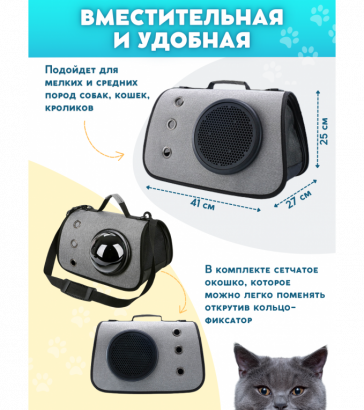 ВМЕСТИТЕЛЬНАЯ И УДОБНАЯ

Подойдет для мелких и средних пород собак, кошек, кроликов

25 см

41 см

27 см

В комплекте сетчатое окошко, которое можно легко поменять открутив кольцо-фиксатор