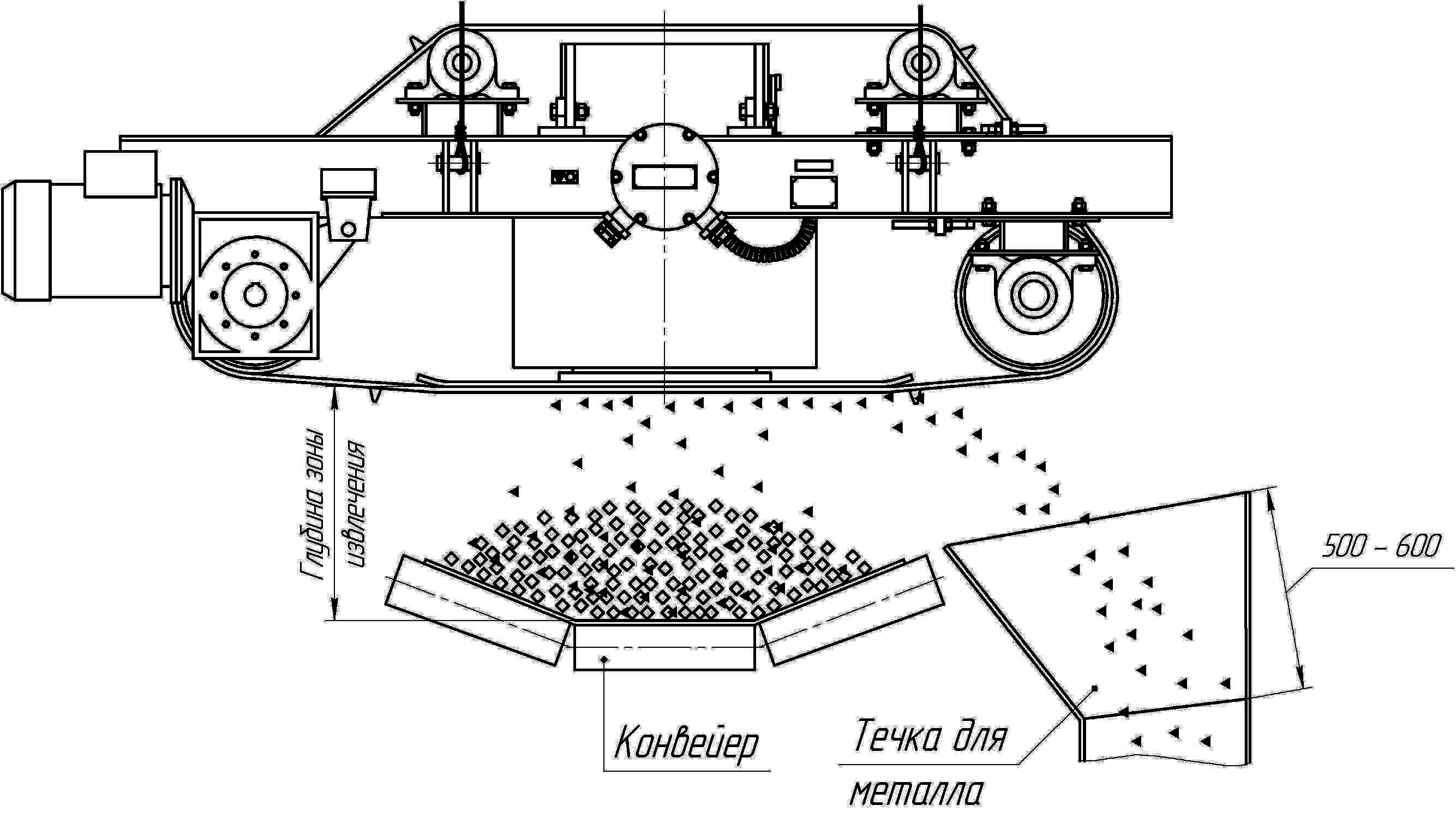 Глубина зоны извлечения

500 – 600

Конвейер

Течка для металла