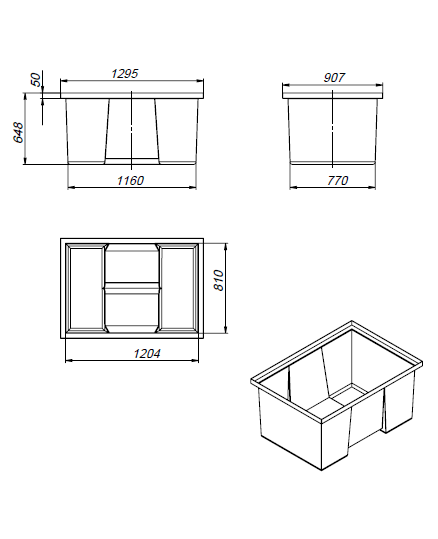 50
1295
648
1160
907
770
810
1204