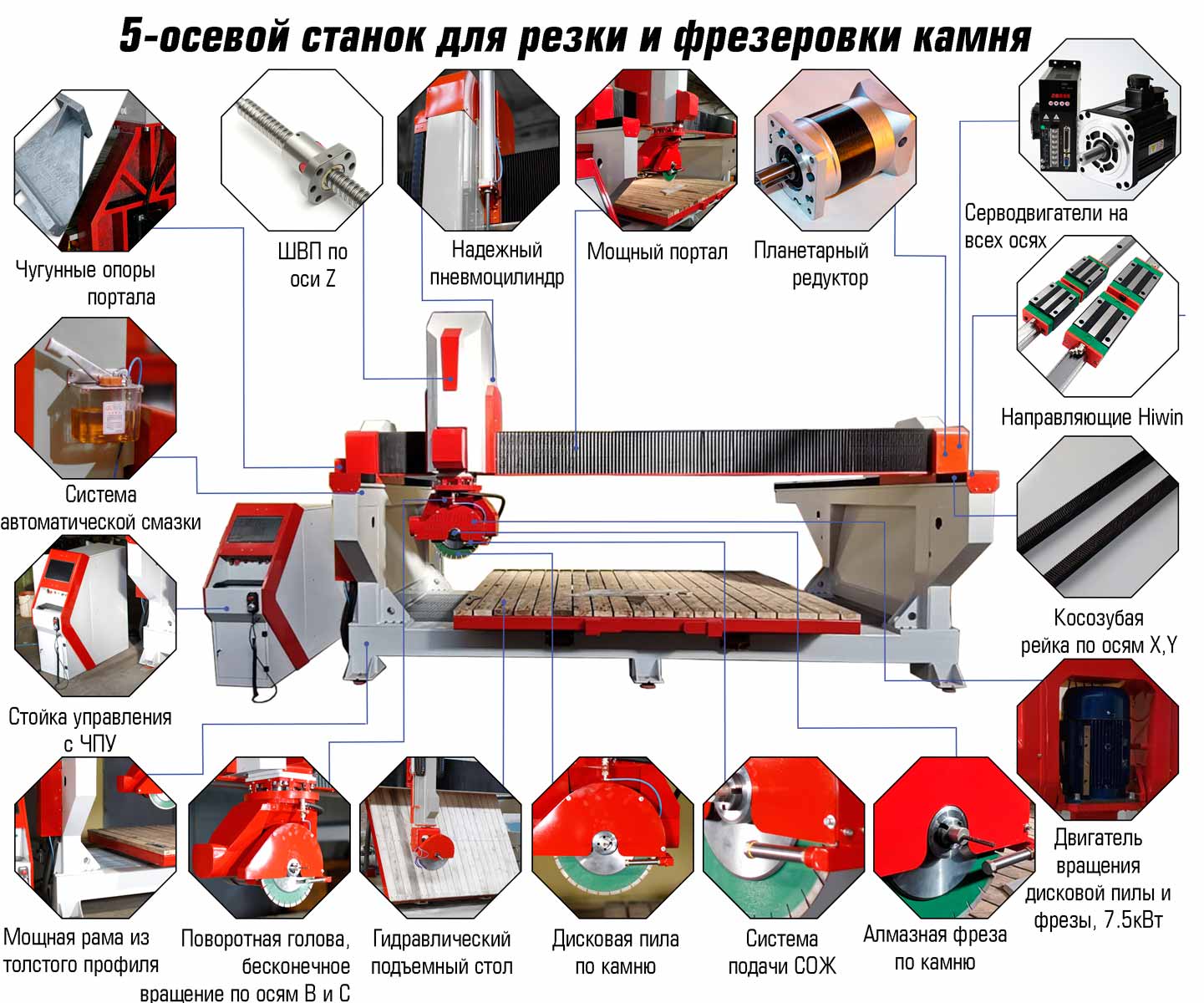 5-осевой станок для резки и фрезеровки камня

Чугунные опоры портала

ШВП по оси Z

Надежный пневмоцилиндр

Мощный портал

Планетарный редуктор

Серводвигатели на всех осях

Направляющие Hiwin

Система автоматической смазки

Косозубая рейка по осям X,Y

Стойка управления с ЧПУ

Двигатель вращения дисковой пилы и фрезы, 7.5кВт

Мощная рама из толстого профиля

Поворотная голова, бесконечное вращение по осям B и C

Гидравлический подъемный стол

Дисковая пила по камню

Система подачи СОЖ

Алмазная фреза по камню