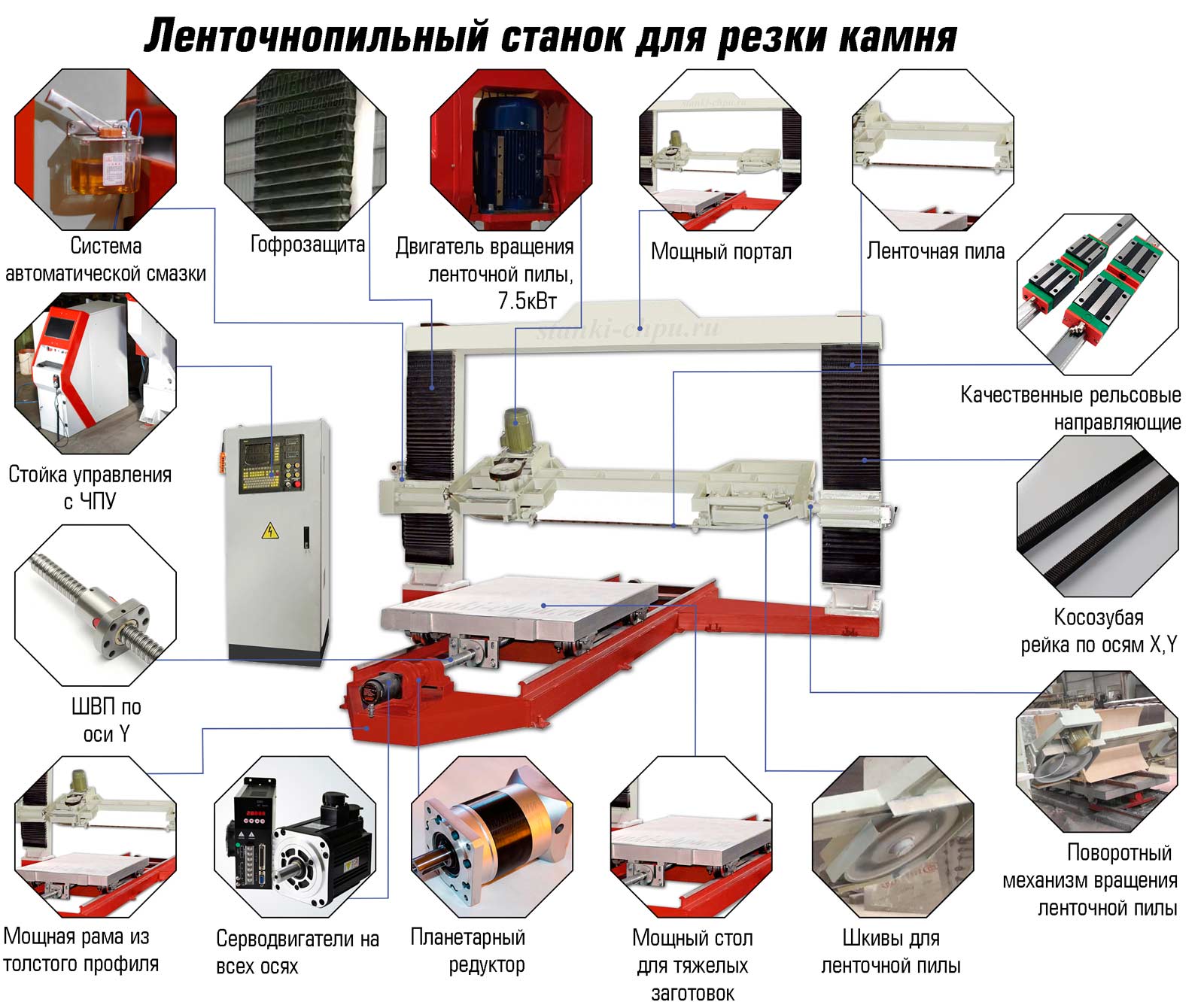 Ленточнопильный станок для резки камня

Система автоматической смазки

Гофрозащита

Двигатель вращения ленточной пилы, 7.5кВт

Мощный портал

Ленточная пила

stanki-chpu.ru

Качественные рельсовые направляющие

Стойка управления с ЧПУ

Косозубая рейка по осям X,Y

ШВП по оси Y

Поворотный механизм вращения ленточной пилы

Мощная рама из толстого профиля

Серводвигатели на всех осях

Планетарный редуктор

Мощный стол для тяжелых заготовок

Шкивы для ленточной пилы