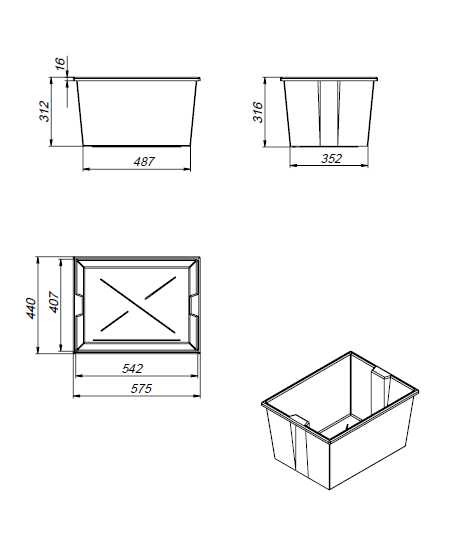 16
312
487
316
352
440
407
542
575