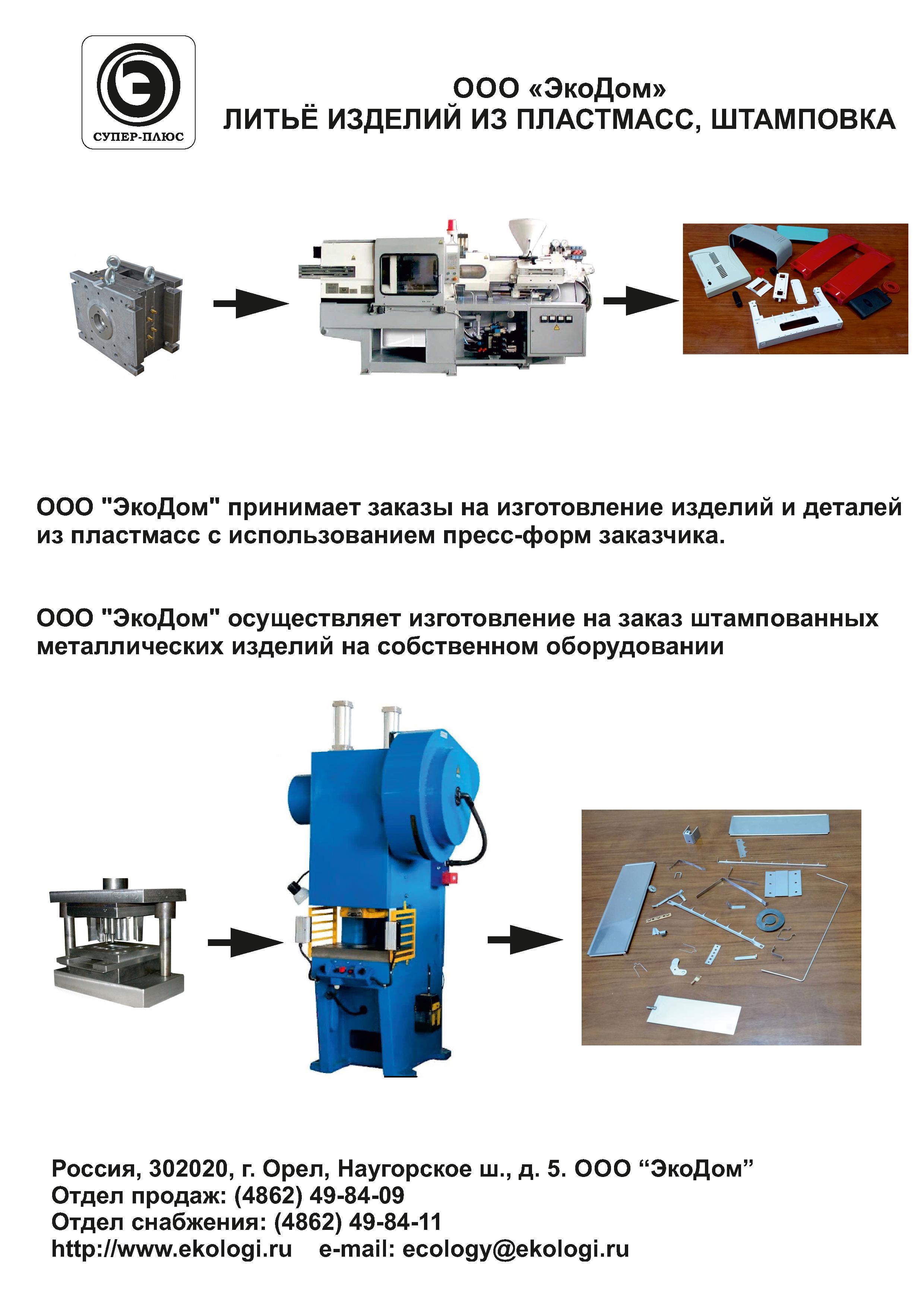 СУПЕР-ПЛЮС

ООО «ЭкоДом»
ЛИТЬЁ ИЗДЕЛИЙ ИЗ ПЛАСТМАСС, ШТАМПОВКА

ООО "ЭкоДом" принимает заказы на изготовление изделий и деталей из пластмасс с использованием пресс-форм заказчика.

ООО "ЭкоДом" осуществляет изготовление на заказ штампованных металлических изделий на собственном оборудовании

Россия, 302020, г. Орел, Наугорское ш., д. 5. ООО “ЭкоДом”
Отдел продаж: (4862) 49-84-09
Отдел снабжения: (4862) 49-84-11
http://www.ekologi.ru e-mail: ecology@ekologi.ru