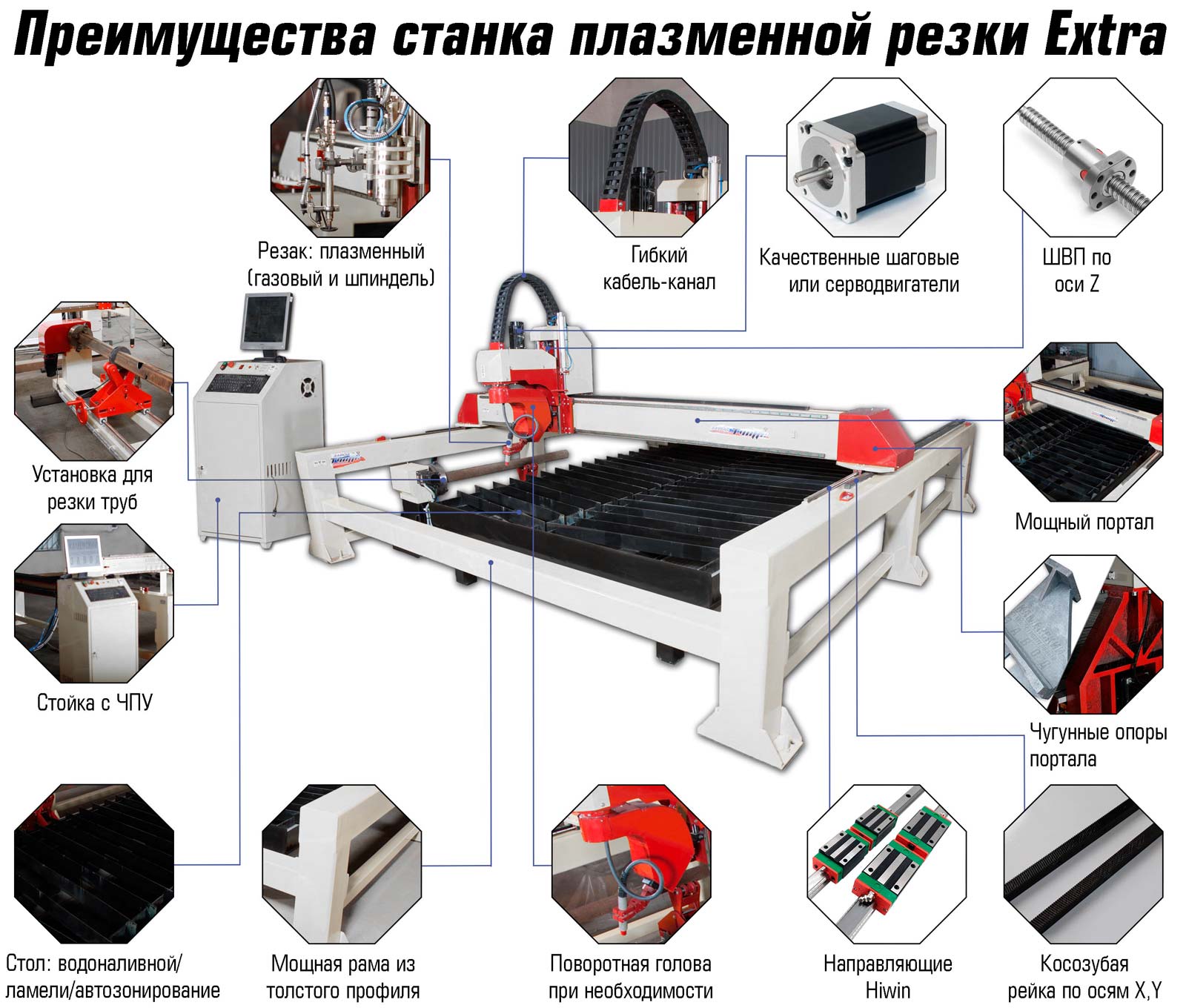 Преимущества станка плазменной резки Extra

Резак: плазменный (газовый и шпиндель)

Гибкий кабель-канал

Качественные шаговые или серводвигатели

ШВП по оси Z

Установка для резки труб

Мощный портал

Стойка с ЧПУ

Чугунные опоры портала

Стол: водоналивной/ ламели/автозонирование

Мощная рама из толстого профиля

Поворотная голова при необходимости

Направляющие Hiwin

Косозубая рейка по осям X,Y