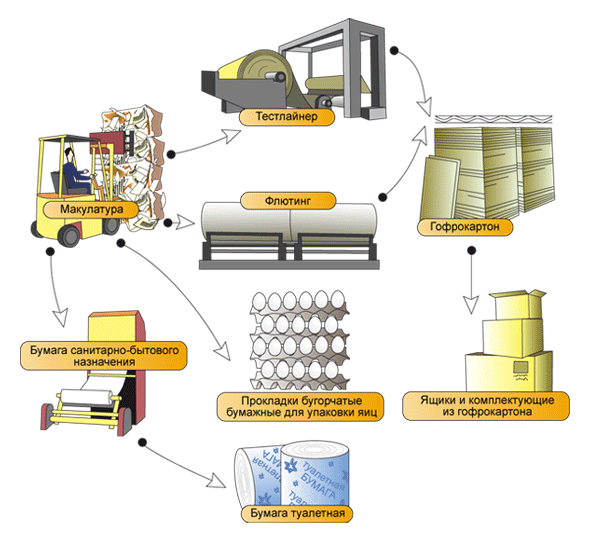 Тестлайнер

Макулатура

Флютинг

Гофрокартон

Бумага санитарно-бытового назначения

Прокладки бугорчатые бумажные для упаковки яиц

Ящики и комплектующие из гофрокартона

туалетная БУМАГА

туалетная БУМАГА

Бумага туалетная