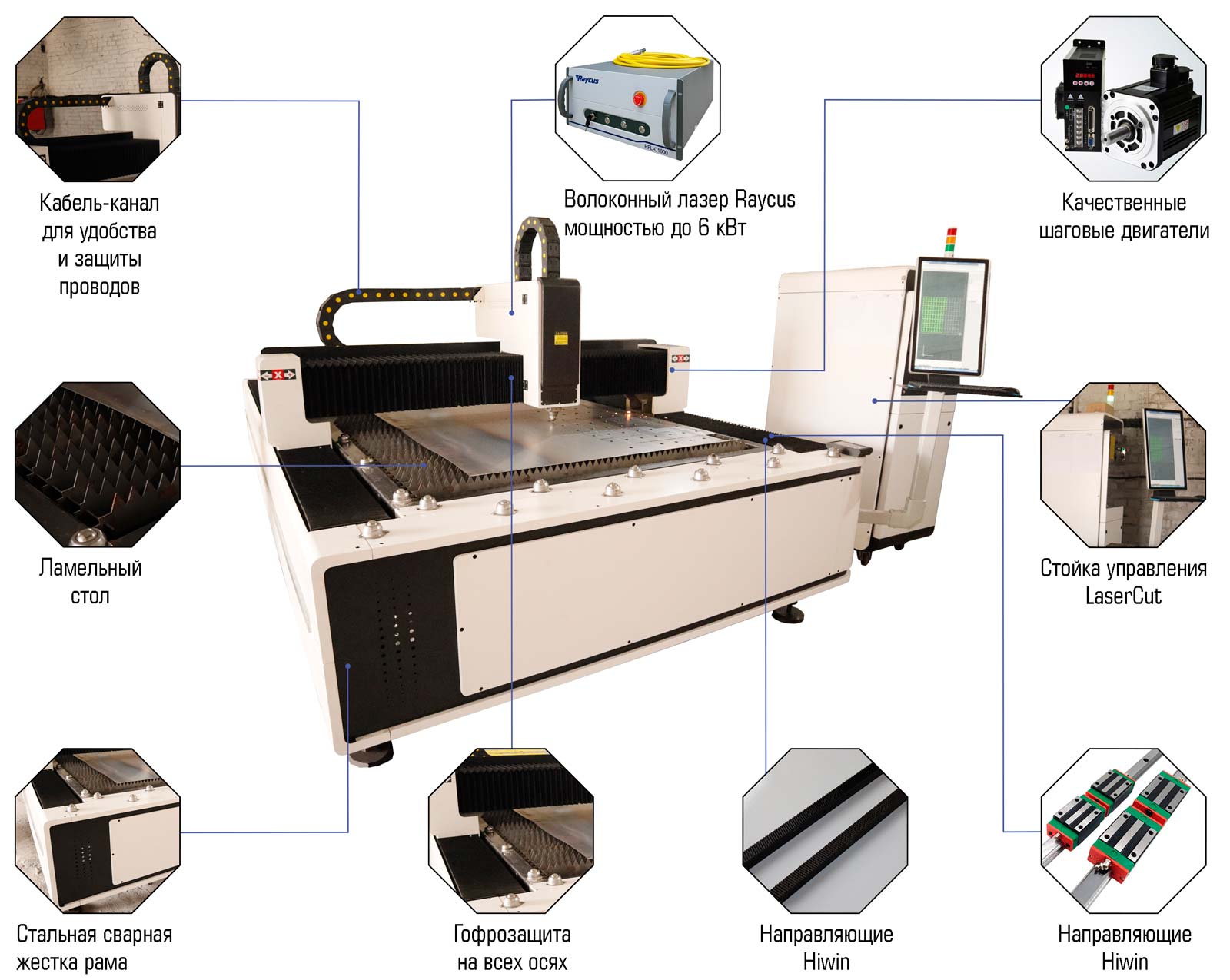 Raycus

RFL-C1000

Кабель-канал для удобства и защиты проводов

Волоконный лазер Raycus мощностью до 6 кВт

Качественные шаговые двигатели

Ламельный стол

Стойка управления LaserCut

Стальная сварная жестка рама

Гофрозащита на всех осях

Направляющие Hiwin

Направляющие Hiwin