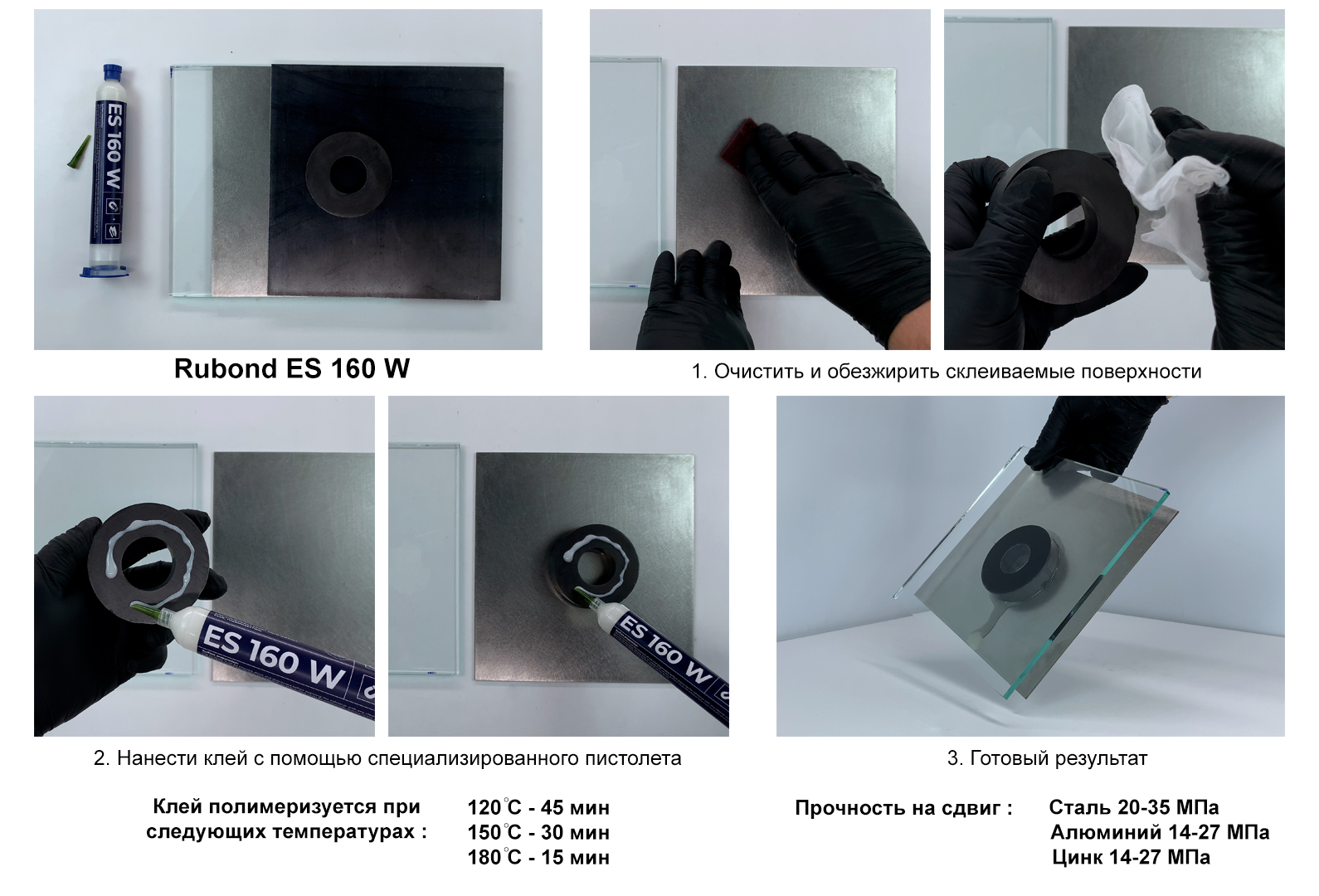 ES 160 W

Rubond ES 160 W

1. Очистить и обезжирить склеиваемые поверхности

ES 160 W

ES 160 W

2. Нанести клей с помощью специализированного пистолета

3. Готовый результат

Клей полимеризуется при следующих температурах :

120°C - 45 мин
150°C - 30 мин
180°C - 15 мин

Прочность на сдвиг :

Сталь 20-35 МПа
Алюминий 14-27 МПа
Цинк 14-27 МПа