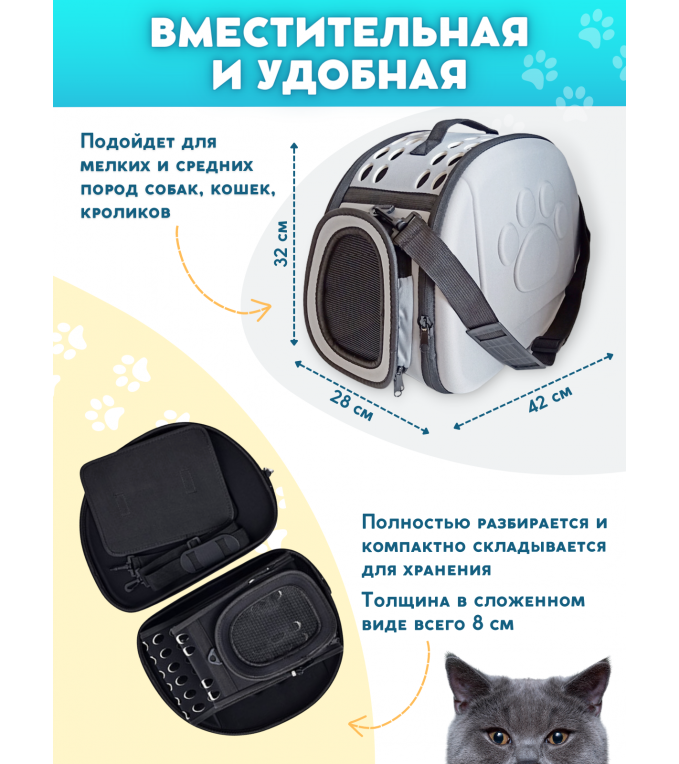 ВМЕСТИТЕЛЬНАЯ И УДОБНАЯ

Подойдет для мелких и средних пород собак, кошек, кроликов

32 см

28 см

42 см

Полностью разбирается и компактно складывается для хранения

Толщина в сложенном виде всего 8 см