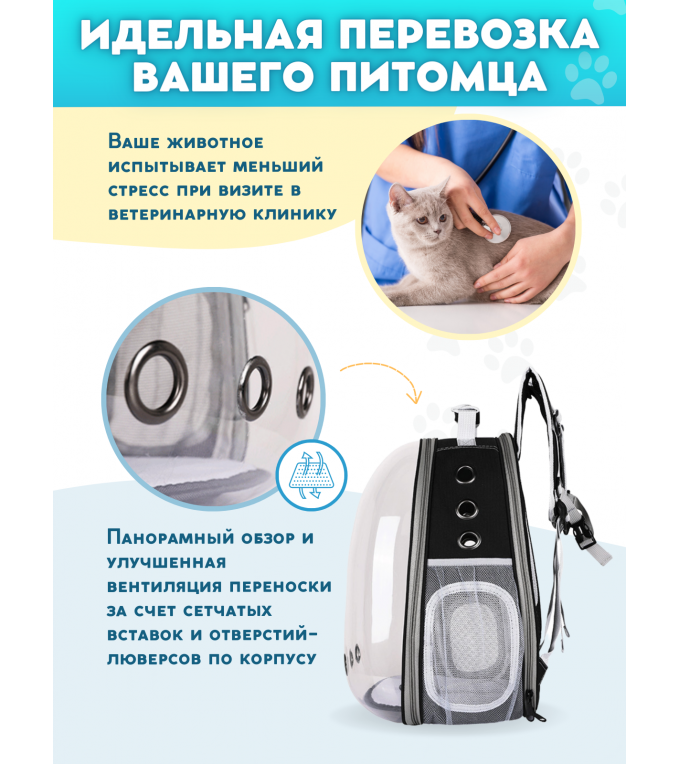 ИДЕЛЬНАЯ ПЕРЕВОЗКА ВАШЕГО ПИТОМЦА

Ваше животное испытывает меньший стресс при визите в ветеринарную клинику

Панорамный обзор и улучшенная вентиляция переноски за счет сетчатых вставок и отверстий-люверсов по корпусу