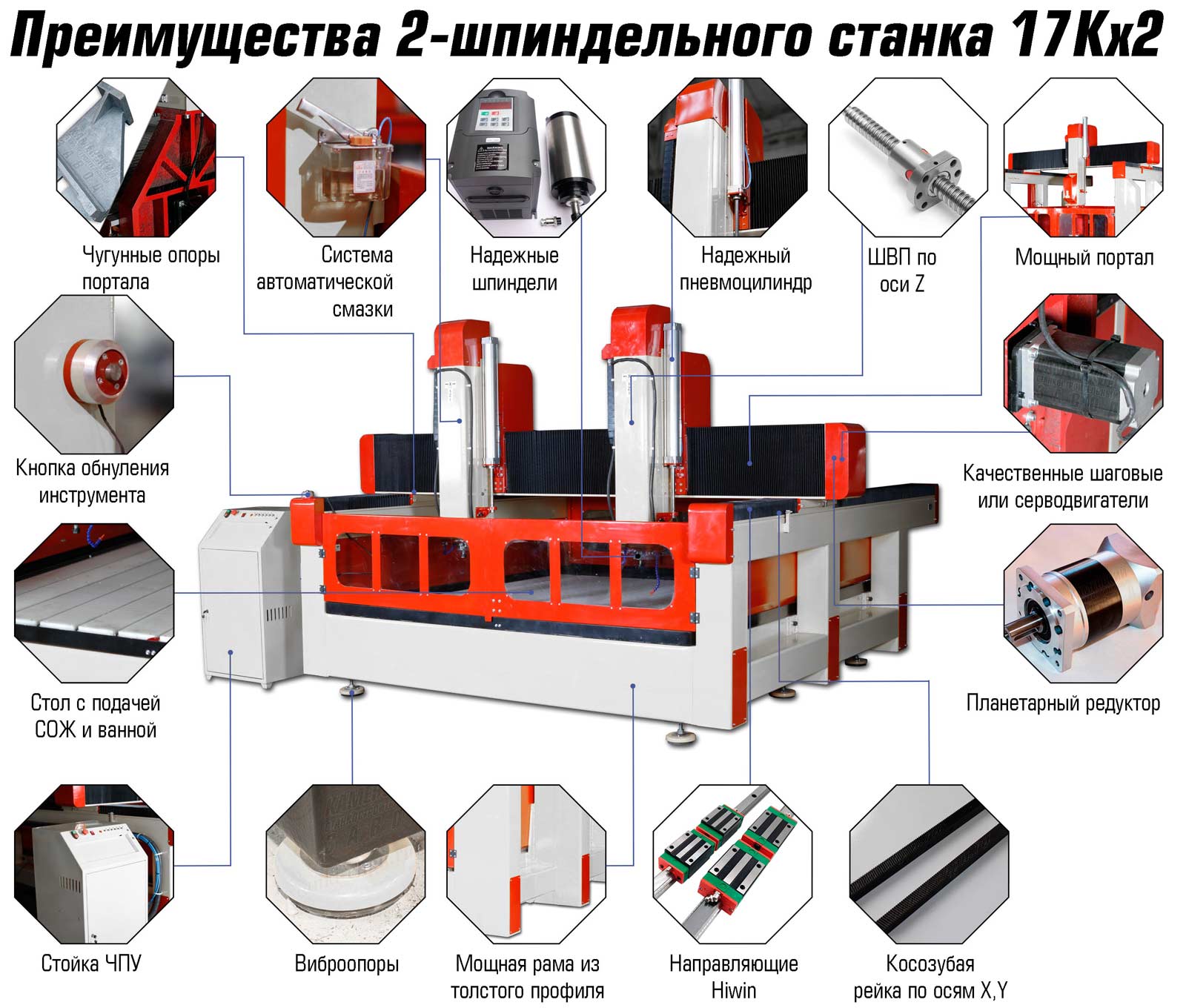 Преимущества 2-шпиндельного станка 17Кх2

Чугунные опоры портала

Система автоматической смазки

Надежные шпиндели

Надежный пневмоцилиндр

ШВП по оси Z

Мощный портал

Кнопка обнуления инструмента

Качественные шаговые или серводвигатели

Стол с подачей СОЖ и ванной

Планетарный редуктор

Стойка ЧПУ

Виброопоры

Мощная рама из толстого профиля

Направляющие Hiwin

Косозубая рейка по осям X,Y