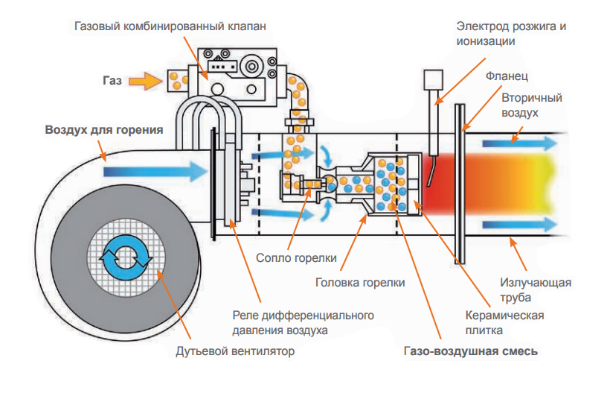 Газовый комбинированный клапан

Электрод розжига и ионизации

Газ

Фланец

Вторичный воздух

Воздух для горения

Сопло горелки

Головка горелки

Излучающая труба

Реле дифференциального давления воздуха

Керамическая плитка

Дутьевой вентилятор

Газо-воздушная смесь