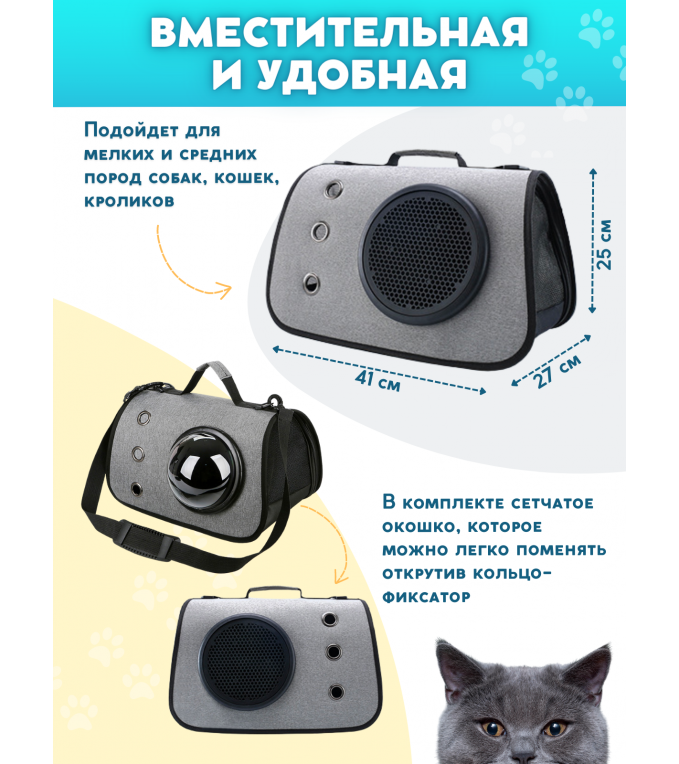 ВМЕСТИТЕЛЬНАЯ И УДОБНАЯ

Подойдет для мелких и средних пород собак, кошек, кроликов

25 см

41 см

27 см

В комплекте сетчатое окошко, которое можно легко поменять открутив кольцо-фиксатор