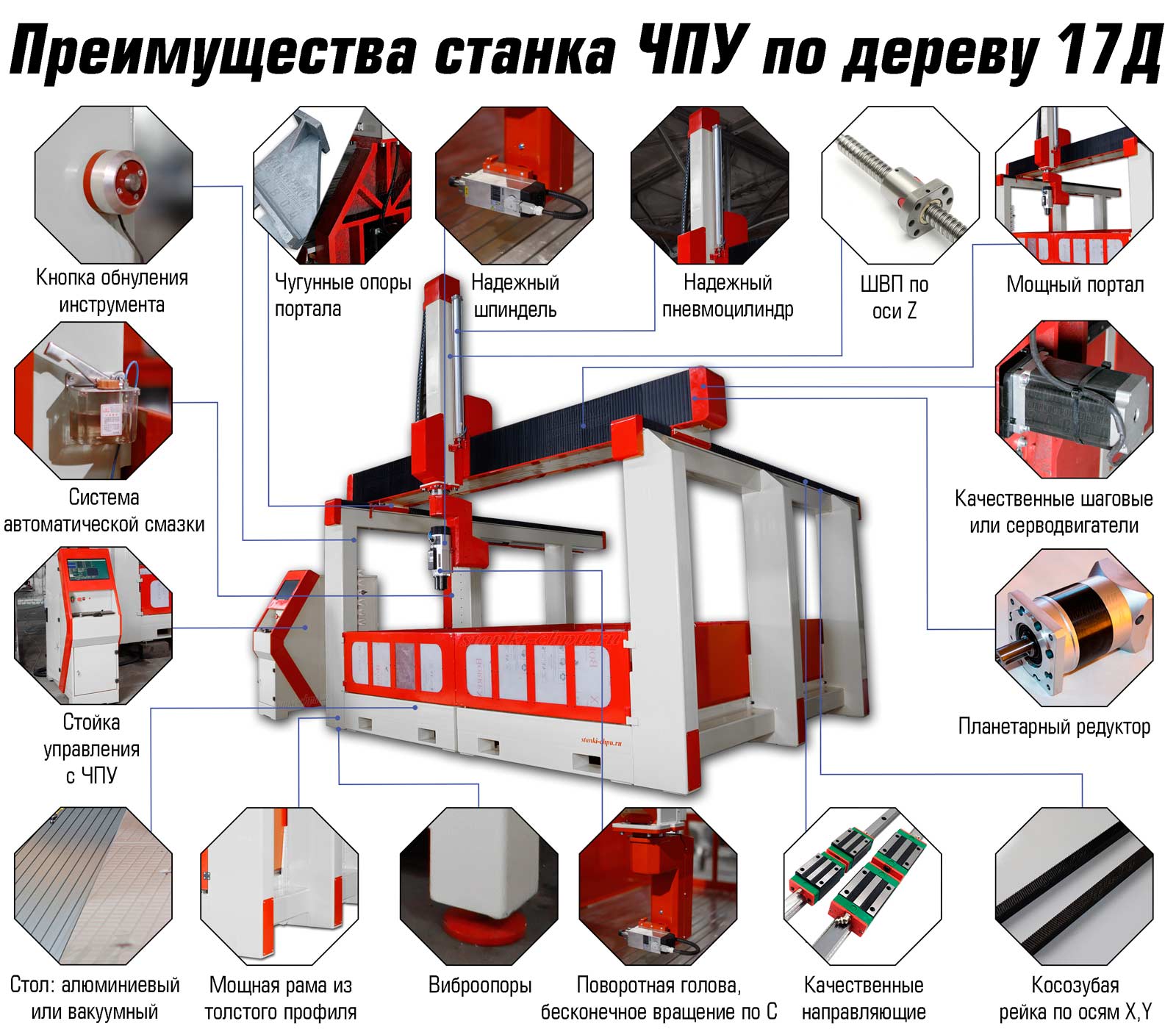 Преимущества станка ЧПУ по дереву 17Д

Кнопка обнуления инструмента

Чугунные опоры портала

Надежный шпиндель

Надежный пневмоцилиндр

ШВП по оси Z

Мощный портал

Система автоматической смазки

Качественные шаговые или серводвигатели

Стойка управления с ЧПУ

Планетарный редуктор

stanki-chpu.ru

stanki-chpu.ru

Стол: алюминиевый или вакуумный

Мощная рама из толстого профиля

Виброопоры

Поворотная голова, бесконечное вращение по С

Качественные направляющие

Косозубая рейка по осям X,Y