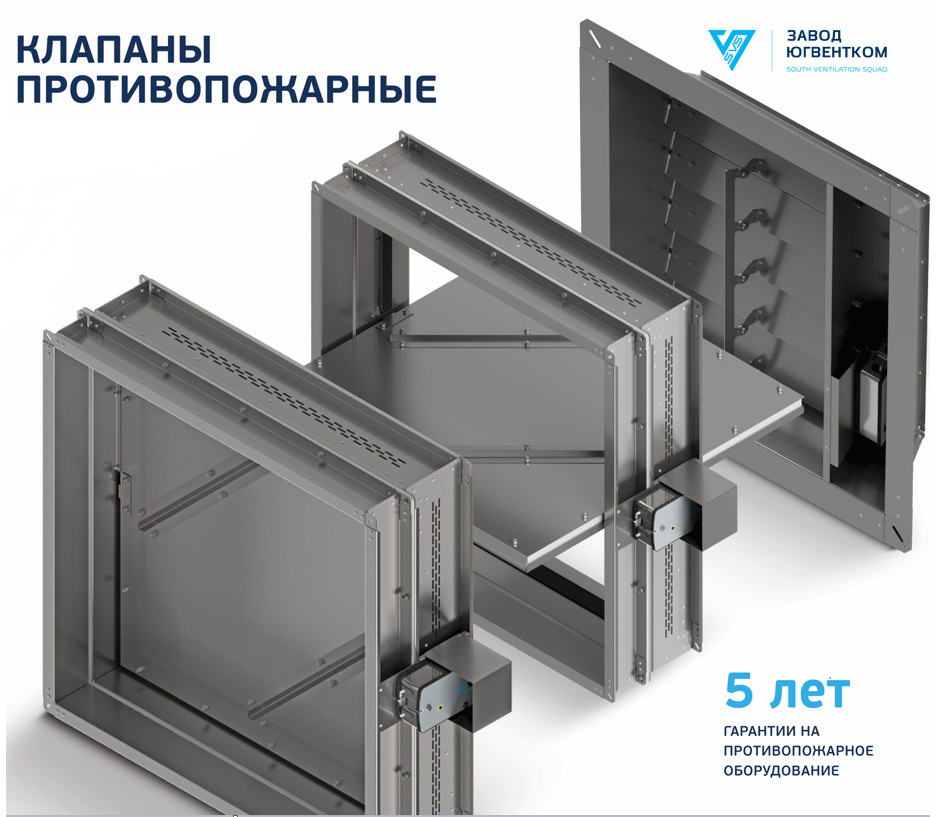 КЛАПАНЫ ПРОТИВОПОЖАРНЫЕ

SVS

ЗАВОД ЮГВЕНТКОМ
SOUTH VENTILATION SQUAD

5 лет

ГАРАНТИИ НА ПРОТИВОПОЖАРНОЕ ОБОРУДОВАНИЕ