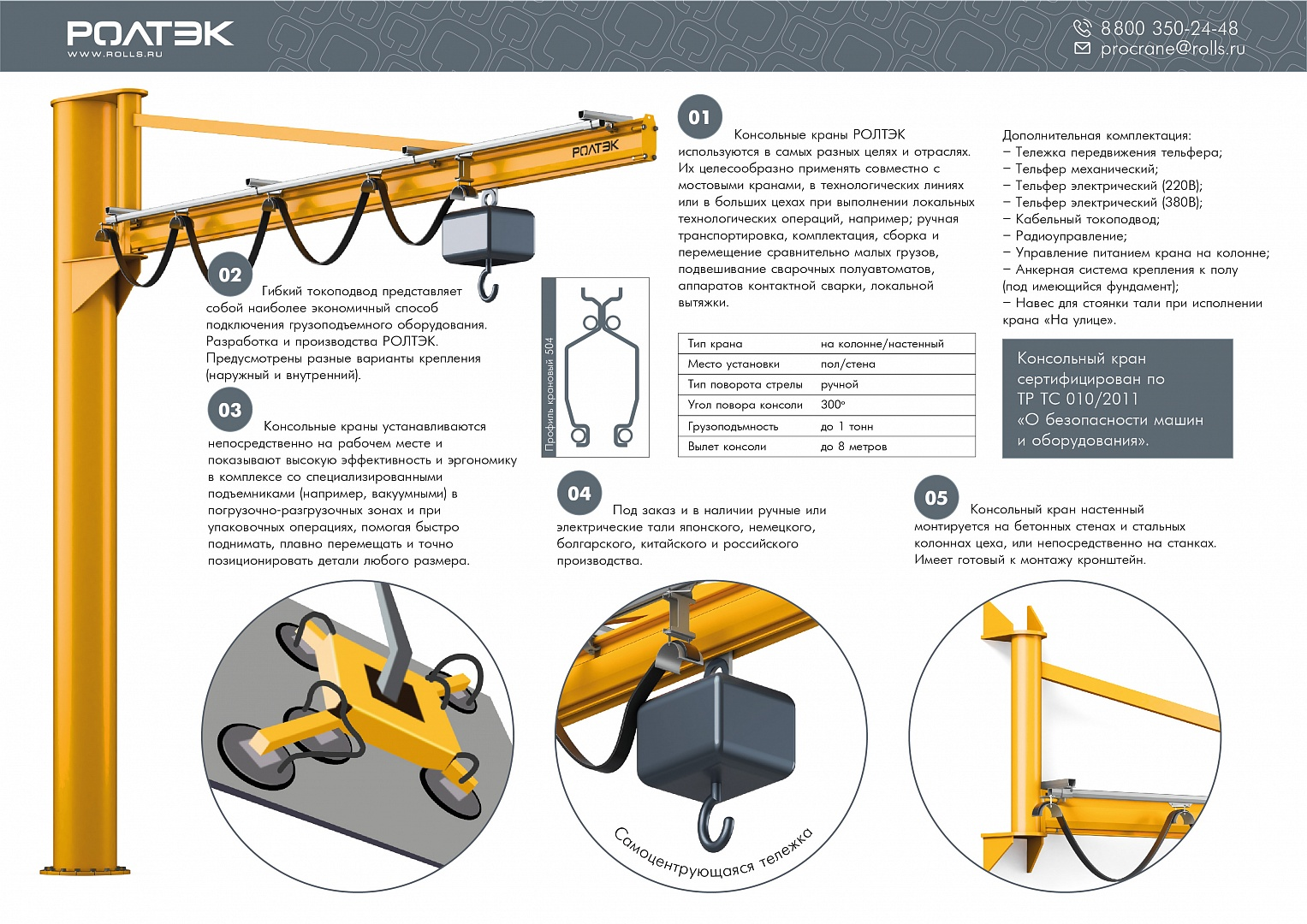 РОЛТЭК
WWW.ROLLS.RU

8 800 350-24-48
procrane@rolls.ru

РОЛТЭК

01
Консольные краны РОЛТЭК используются в самых разных целях и отраслях. Их целесообразно применять совместно с мостовыми кранами, в технологических линиях или в больших цехах при выполнении локальных технологических операций, например; ручная транспортировка, комплектация, сборка и перемещение сравнительно малых грузов, подвешивание сварочных полуавтоматов, аппаратов контактной сварки, локальной вытяжки.

Дополнительная комплектация:
– Тележка передвижения тельфера;
– Тельфер механический;
– Тельфер электрический (220В);
– Тельфер электрический (380В);
– Кабельный токоподвод;
– Радиоуправление;
– Управление питанием крана на колонне;
– Анкерная система крепления к полу (под имеющийся фундамент);
– Навес для стоянки тали при исполнении крана «На улице».

02
Гибкий токоподвод представляет собой наиболее экономичный способ подключения грузоподъемного оборудования. Разработка и производства РОЛТЭК. Предусмотрены разные варианты крепления (наружный и внутренний).

Профиль крановый 504

| Тип крана | на колонне/настенный |
|---|---|
| Место установки | пол/стена |
| Тип поворота стрелы | ручной |
| Угол повора консоли | 300° |
| Грузоподъмность | до 1 тонн |
| Вылет консоли | до 8 метров |

Консольный кран сертифицирован по ТР ТС 010/2011 «О безопасности машин и оборудования».

03
Консольные краны устанавливаются непосредственно на рабочем месте и показывают высокую эффективность и эргономику в комплексе со специализированными подъемниками (например, вакуумными) в погрузочно-разгрузочных зонах и при упаковочных операциях, помогая быстро поднимать, плавно перемещать и точно позиционировать детали любого размера.

04
Под заказ и в наличии ручные или электрические тали японского, немецкого, болгарского, китайского и российского производства.

05
Консольный кран настенный монтируется на бетонных стенах и стальных колоннах цеха, или непосредственно на станках. Имеет готовый к монтажу кронштейн.

Самоцентрующаяся тележка